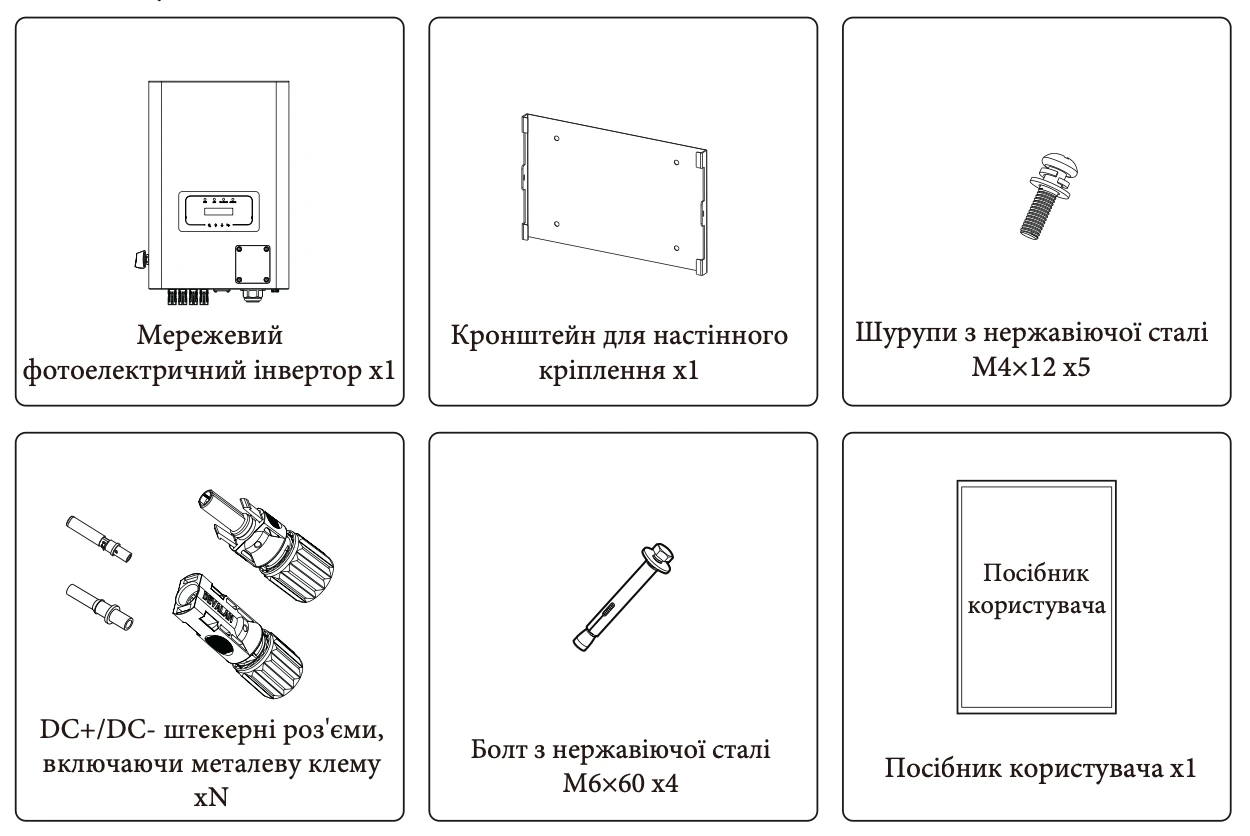 Мережевий фотоелектричний інвертор x1

Кронштейн для настінного кріплення x1

Шурупи з нержавіючої сталі M4×12 x5

DC+/DC- штекерні роз'єми, включаючи металеву клему xN

Болт з нержавіючої сталі M6×60 x4

Посібник користувача

Посібник користувача x1